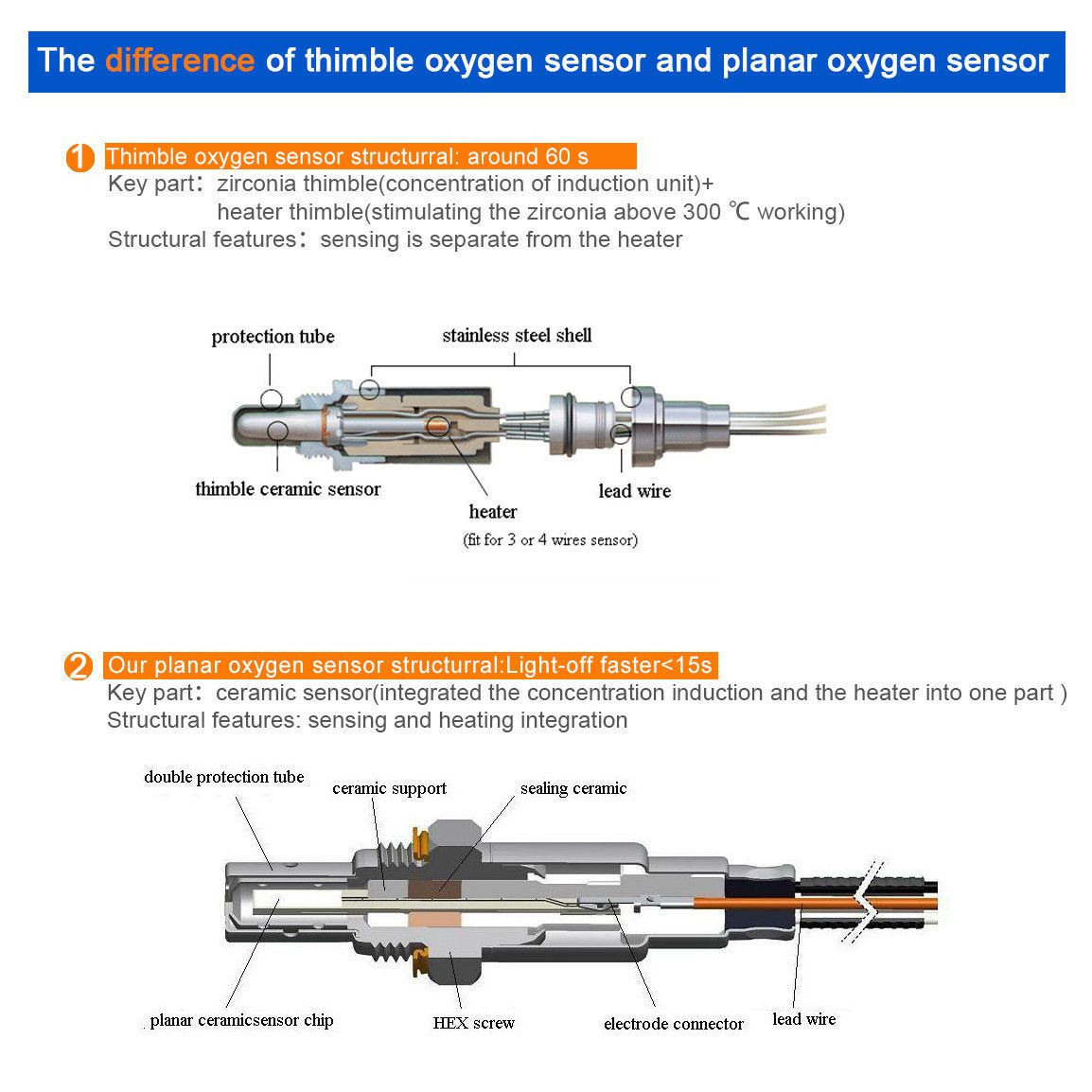 The difference of thimble oxygen sensor and planar oxygen sensor

1 Thimble oxygen sensor structurral: around 60 s
Key part: zirconia thimble(concentration of induction unit)+
heater thimble(stimulating the zirconia above 300 ℃ working)
Structural features: sensing is separate from the heater

protection tube
stainless steel shell
thimble ceramic sensor
heater
(fit for 3 or 4 wires sensor)
lead wire

2 Our planar oxygen sensor structurral:Light-off faster<15s
Key part: ceramic sensor(integrated the concentration induction and the heater into one part )
Structural features: sensing and heating integration

double protection tube
ceramic support
sealing ceramic
planar ceramicsensor chip
HEX screw
electrode connector
lead wire