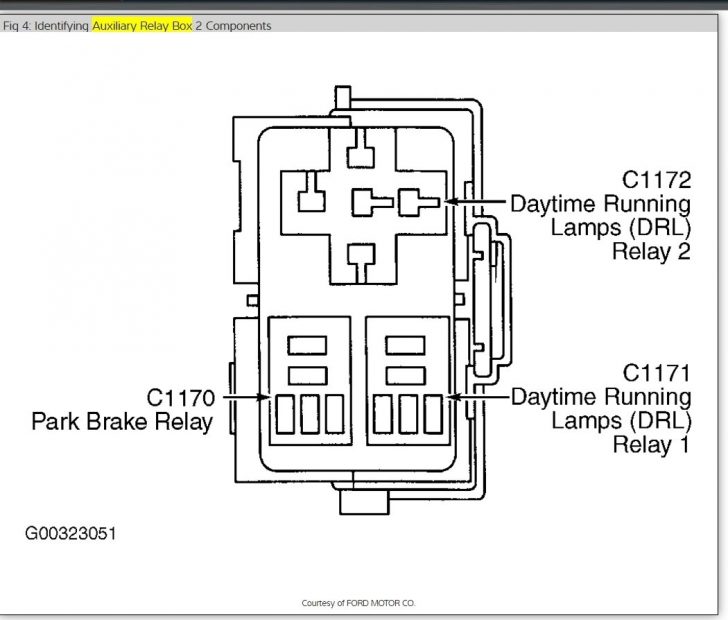 Fig 4: Identifying Auxiliary Relay Box 2 Components

C1172
Daytime Running
Lamps (DRL)
Relay 2

C1170
Park Brake Relay

C1171
Daytime Running
Lamps (DRL)
Relay 1

G00323051

Courtesy of FORD MOTOR CO.