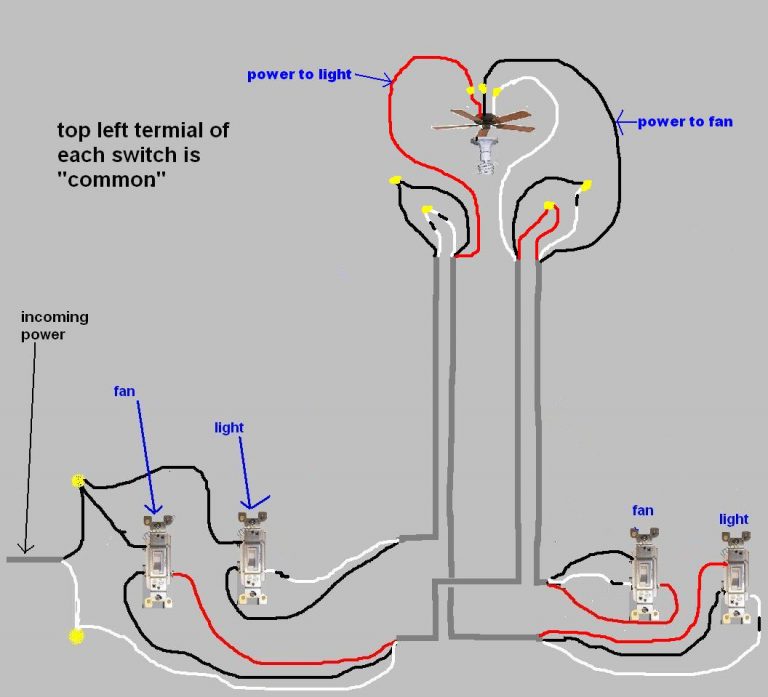 power to light

power to fan

top left termial of each switch is "common"

incoming power

fan

light

fan

light